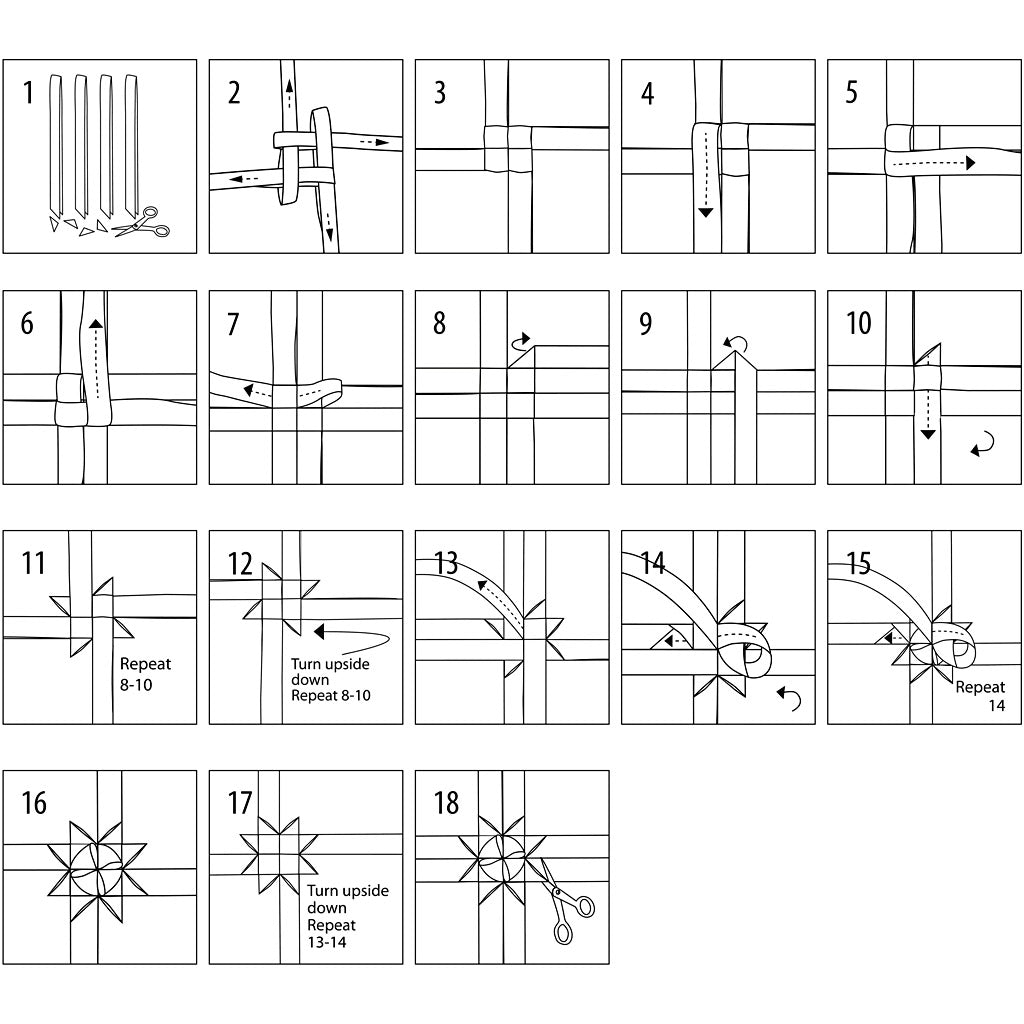 1

2

3

4

5

6

7

8

9

10

11

Repeat 8-10

12

Turn upside down Repeat 8-10

13

14

15

Repeat 14

16

17

Turn upside down Repeat 13-14

18